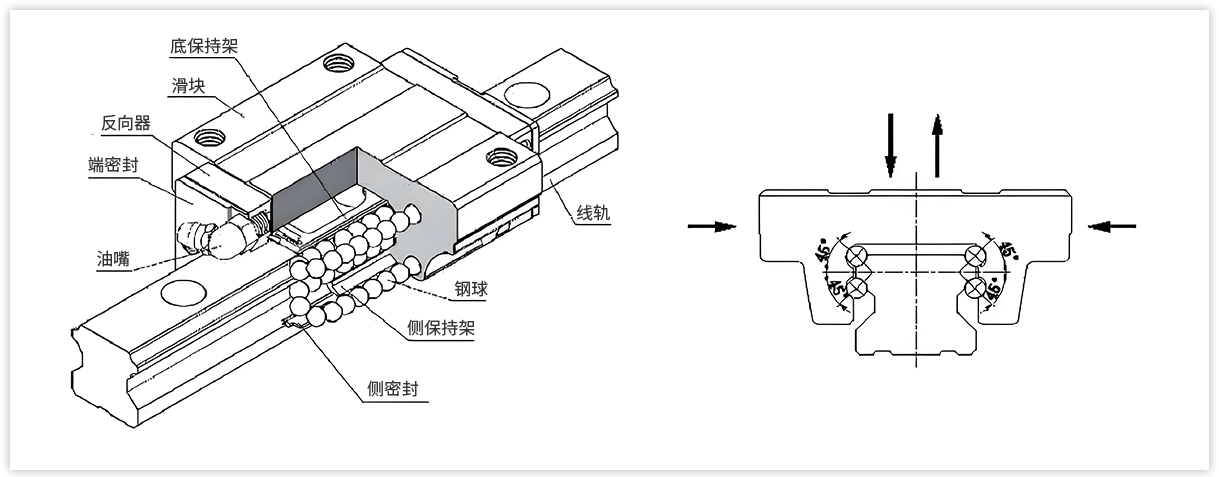 底保持架
滑块
反向器
端密封
油嘴
线轨
钢球
侧保持架
侧密封
45°
45°
45°
45°