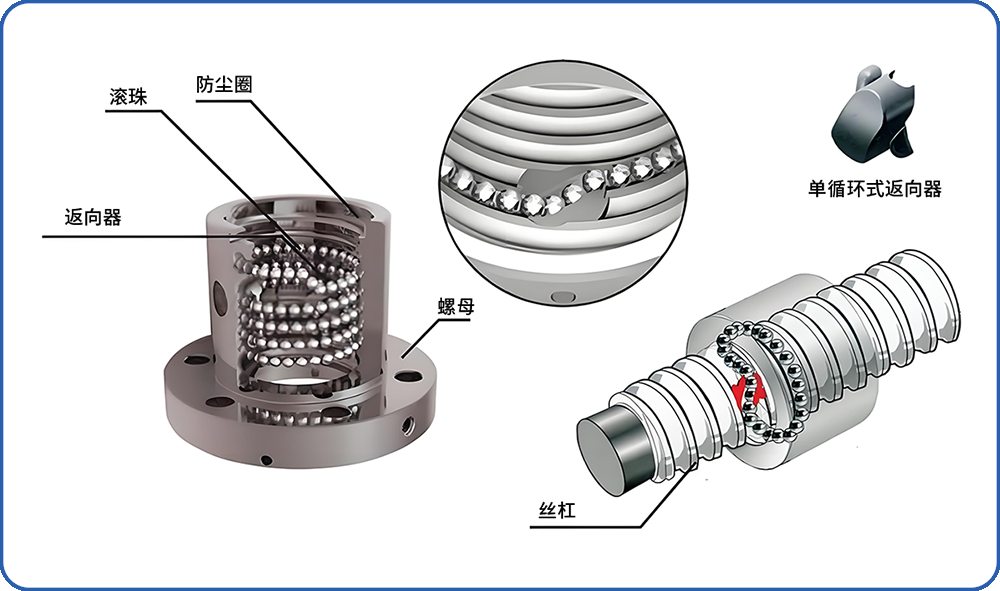 滚珠
防尘圈
返向器
螺母
单循环式返向器
丝杠